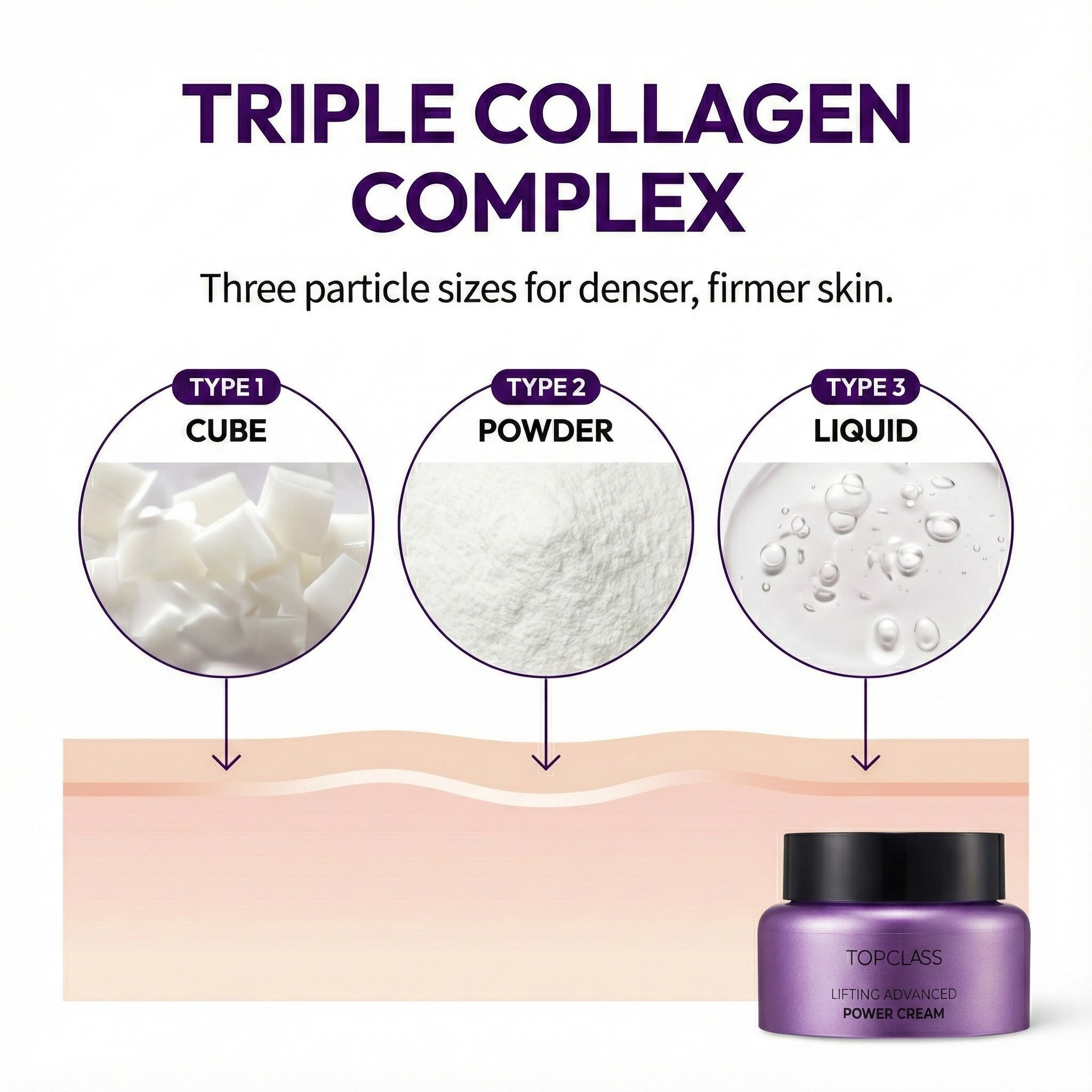 TRIPLE COLLAGEN COMPLEX

Three particle sizes for denser, firmer skin.

TYPE 1
CUBE

TYPE 2
POWDER

TYPE 3
LIQUID

TOPCLASS
LIFTING ADVANCED
POWER CREAM